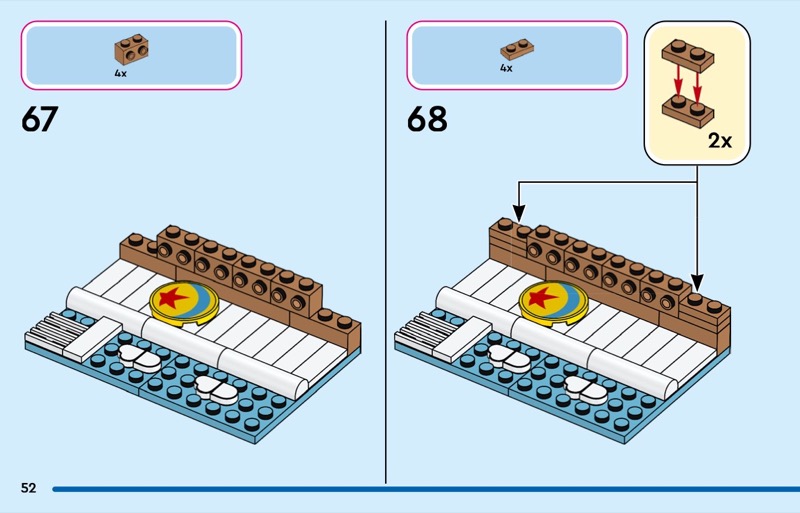 4x

67

4x

68

2x

52