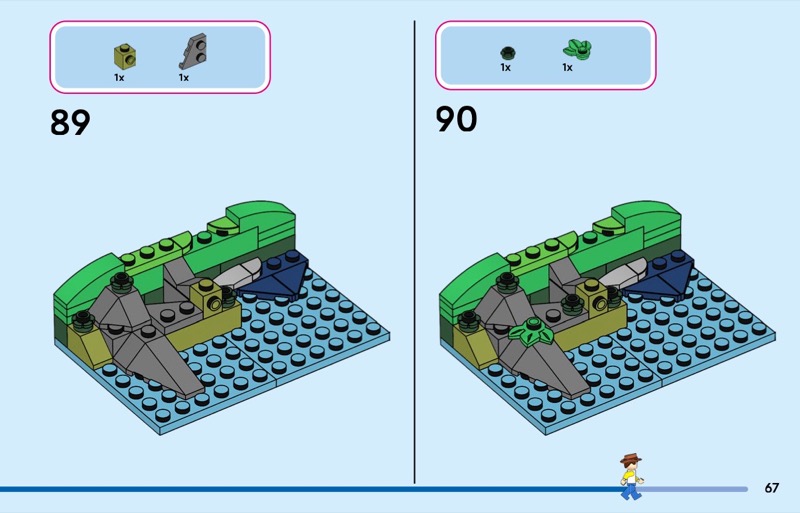 1x 1x

89

1x 1x

90

67