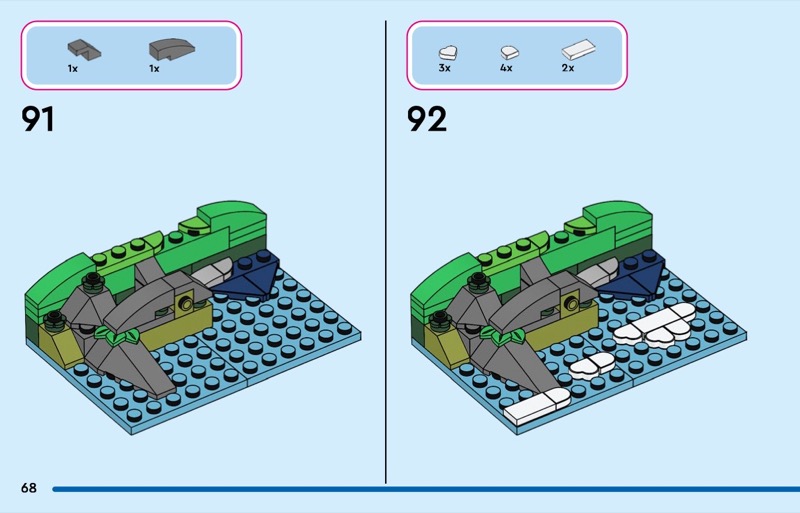 1x 1x

91

3x 4x 2x

92

68