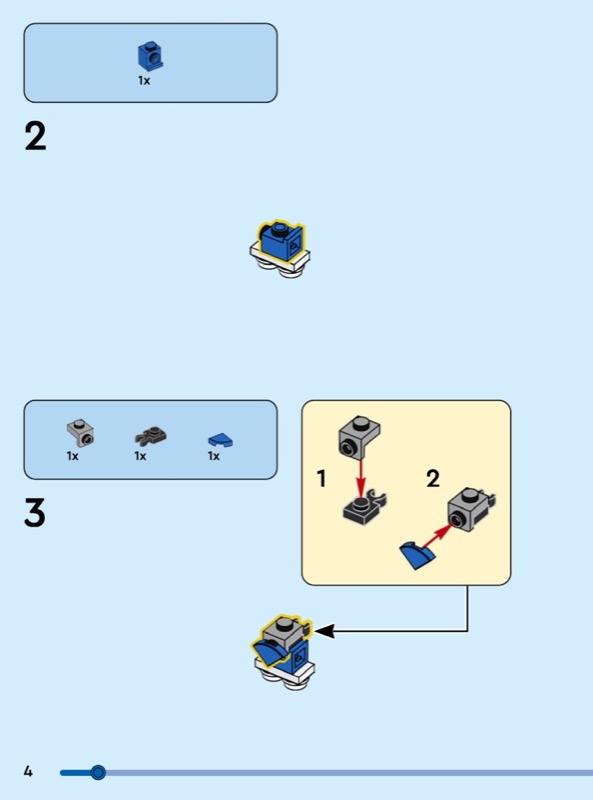 1x

2

1x 1x 1x

3

1

2

4