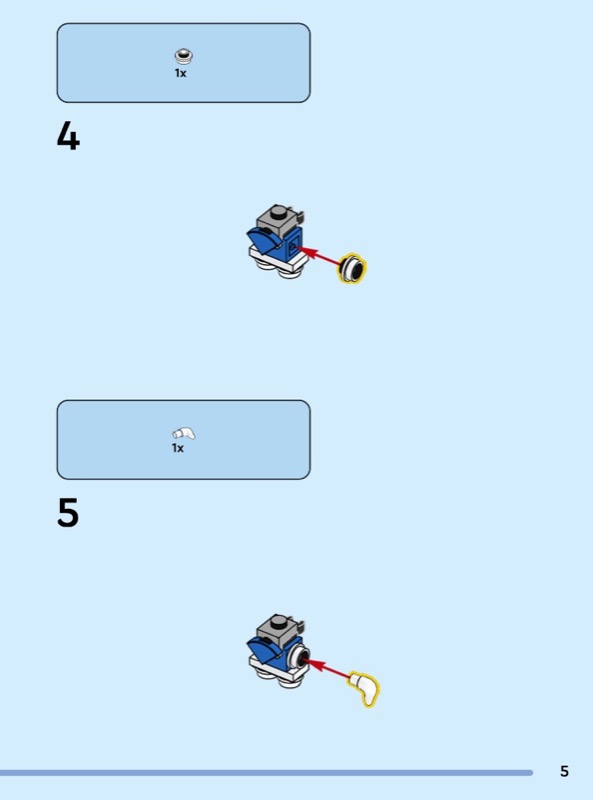 1x

4

1x

5

5