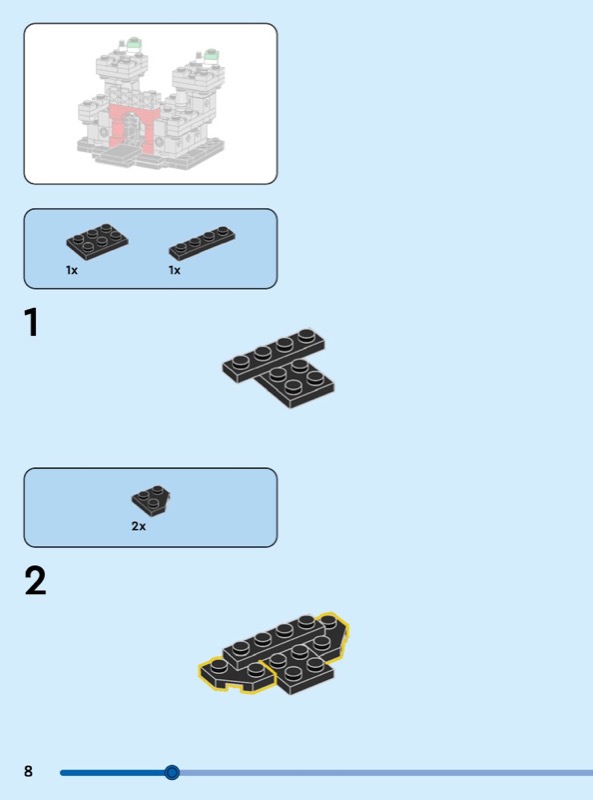 1x 1x

1

2x

2

8