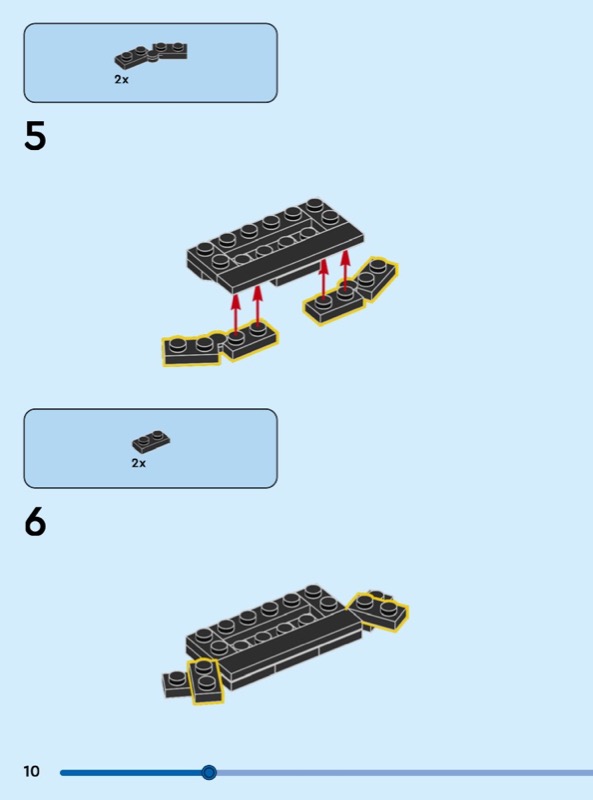 2x

5

2x

6

10