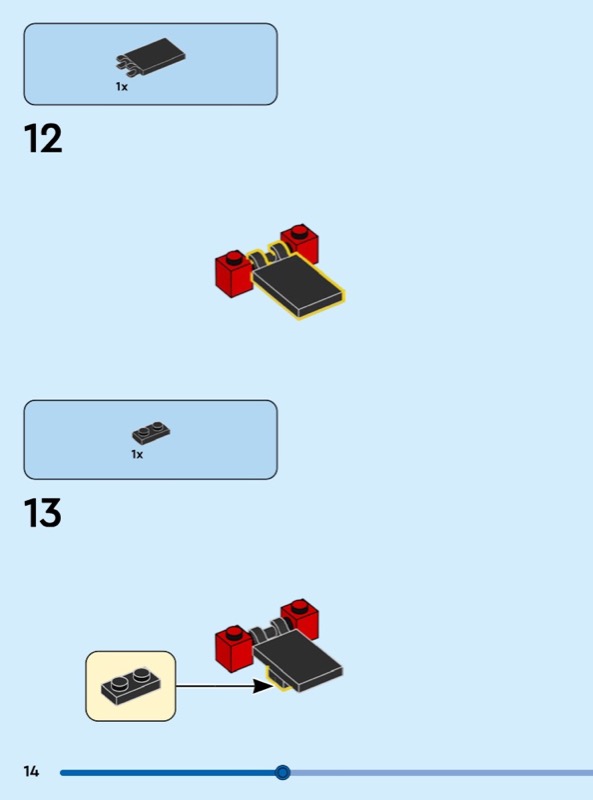 1x

12

1x

13

14