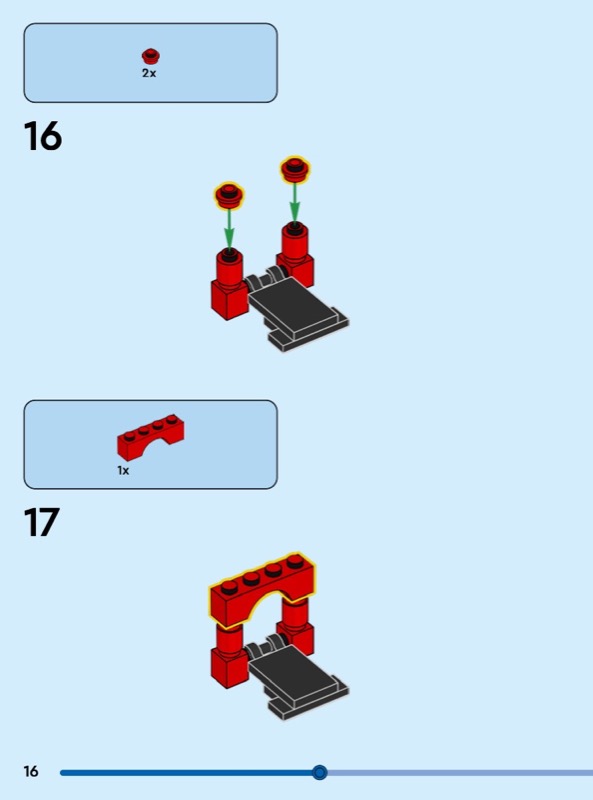 2x

16

1x

17

16