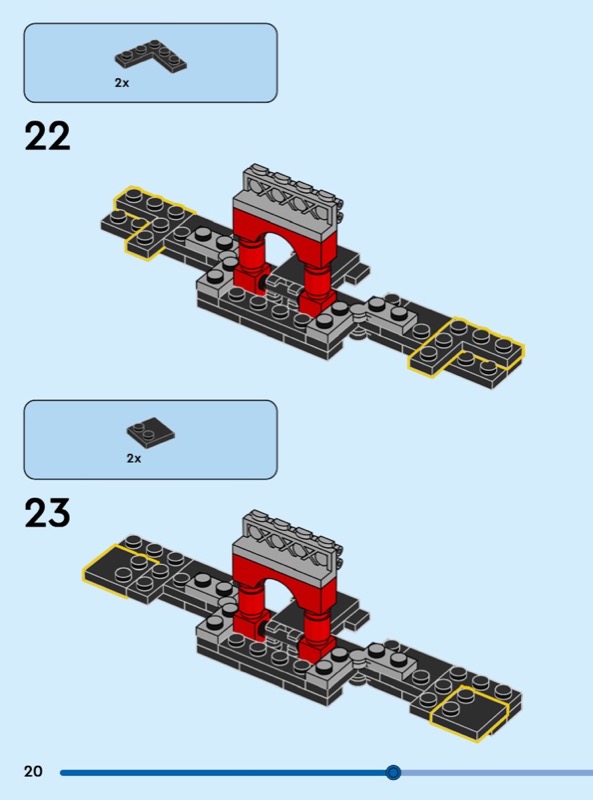 2x

22

2x

23

20