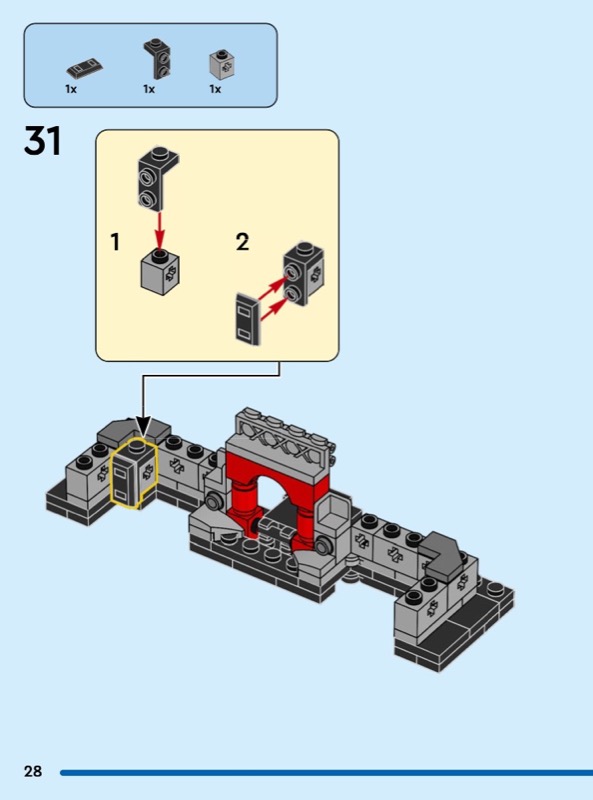 1x 1x 1x

31

1

2

28