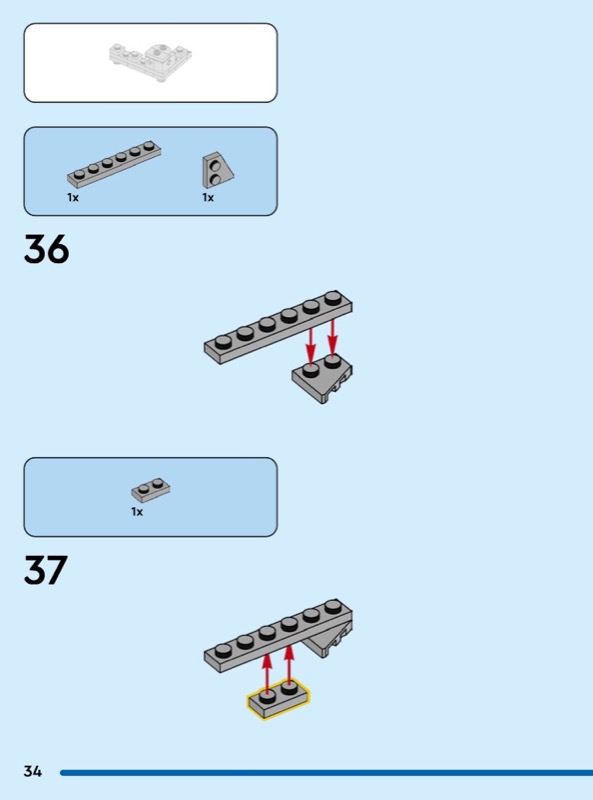 1x

1x

36

1x

37

34