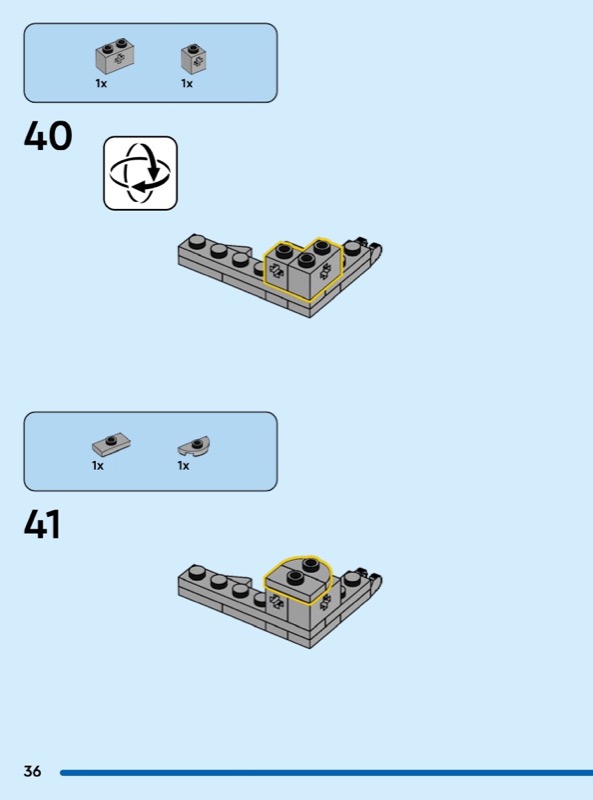 1x 1x

40

1x 1x

41

36