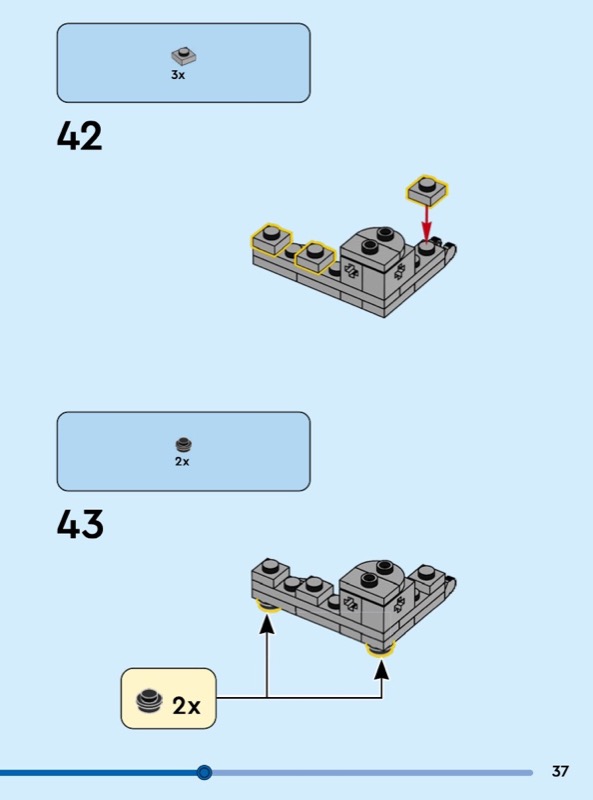 3x

42

2x

43

2x

37