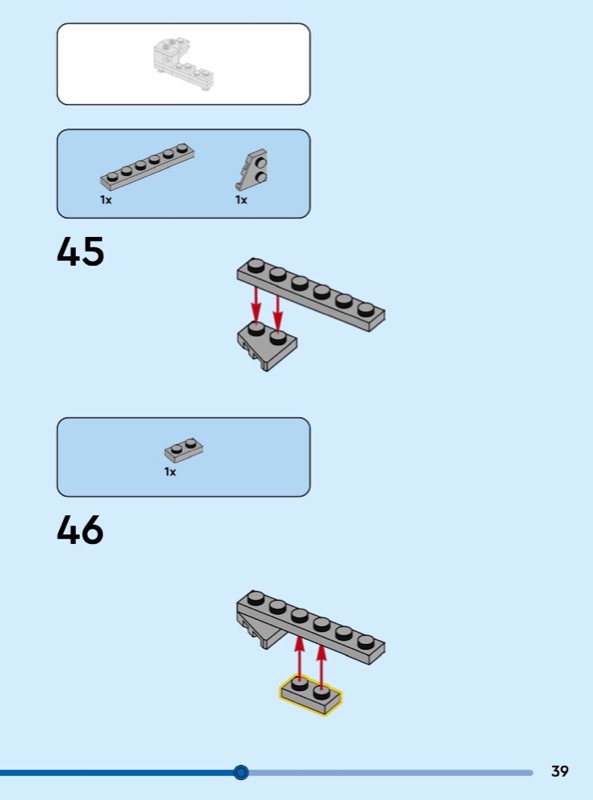 1x

1x

45

1x

46

39