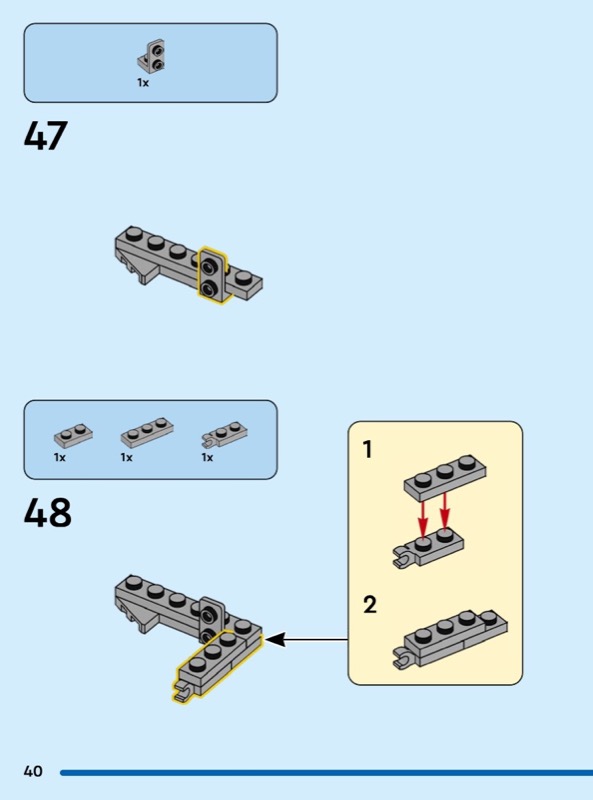 1x

47

1x
1x
1x

48

1

2

40