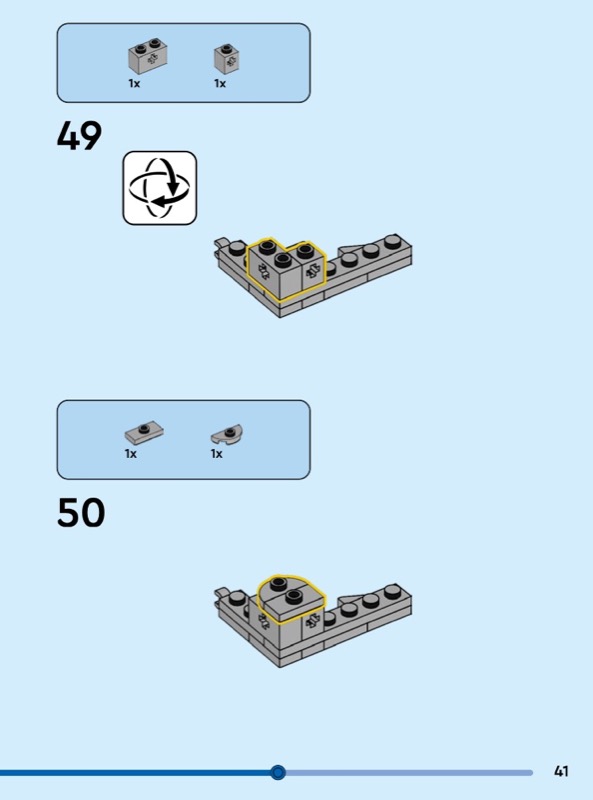 1x 1x

49

1x 1x

50

41