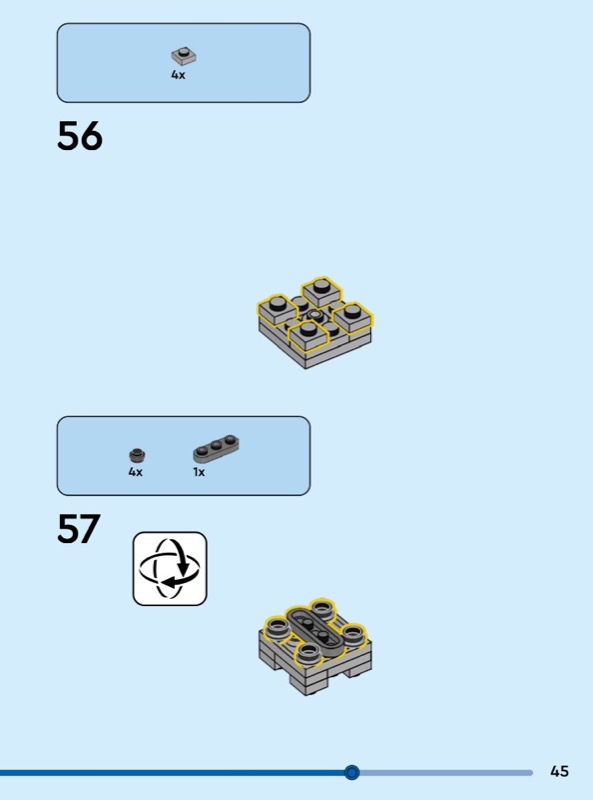 4x

56

4x

1x

57

45