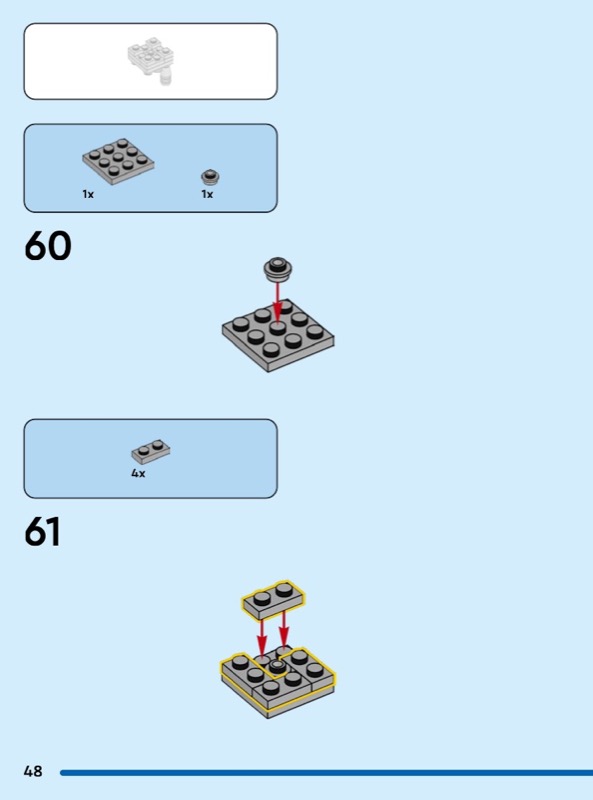 1x

1x

60

4x

61

48