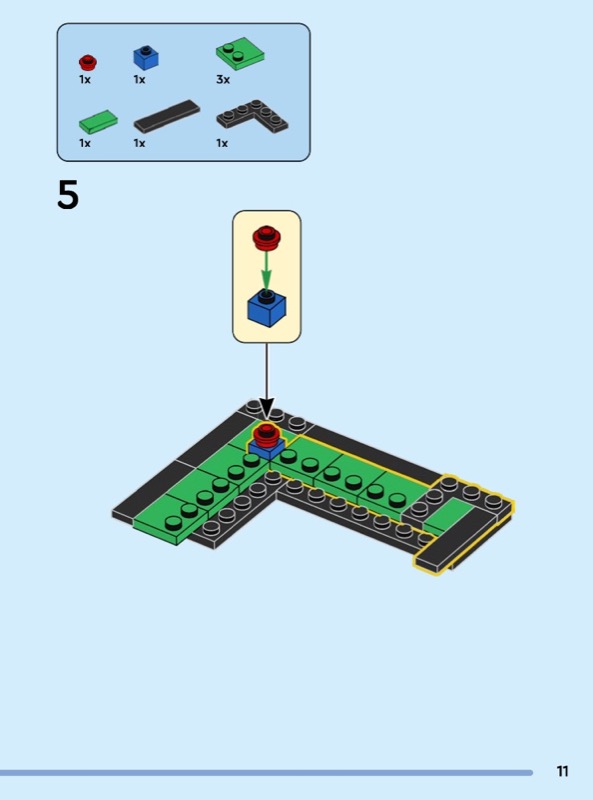 1x 1x 3x

1x 1x 1x

5

11