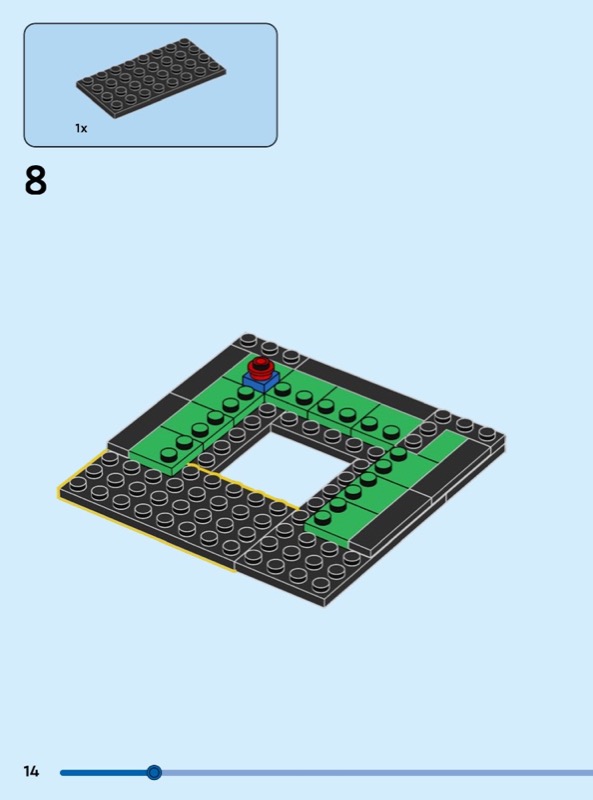 1x

8

14