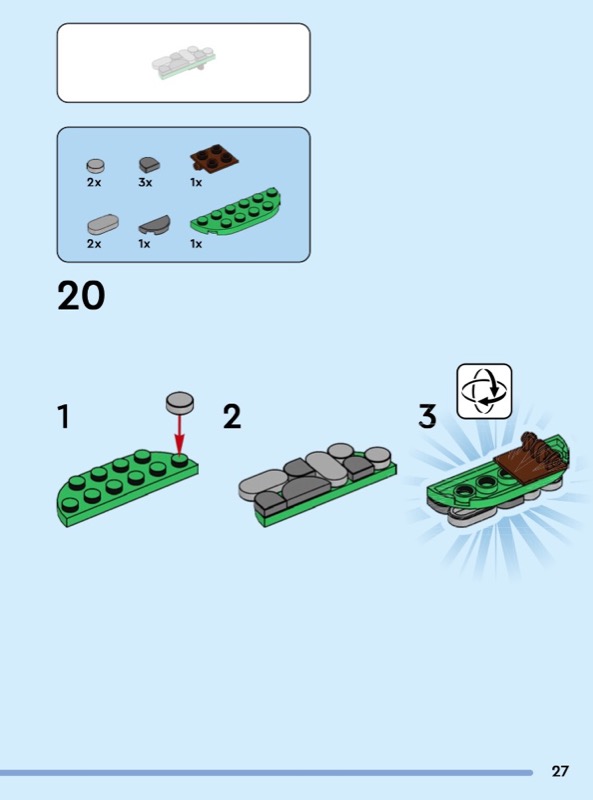 2x 3x 1x

2x 1x 1x

20

1

2

3

27