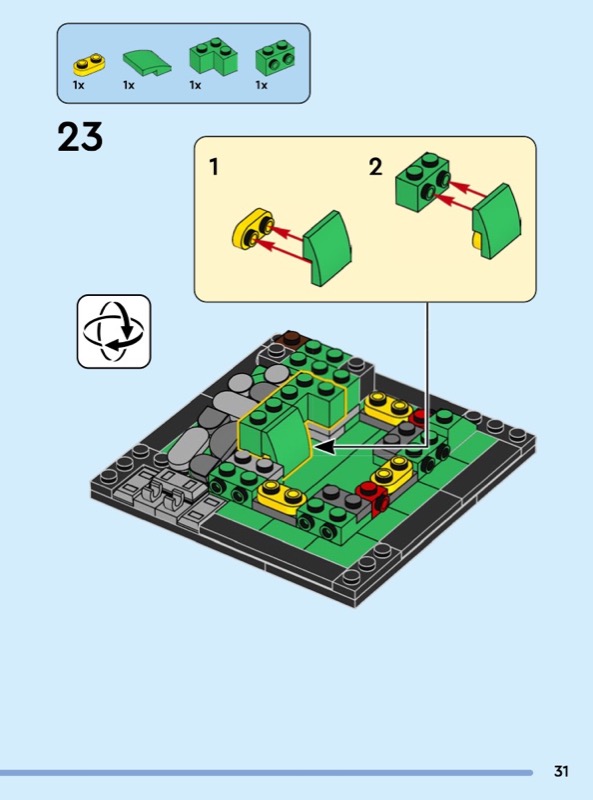 1x 1x 1x 1x

23

1

2

31