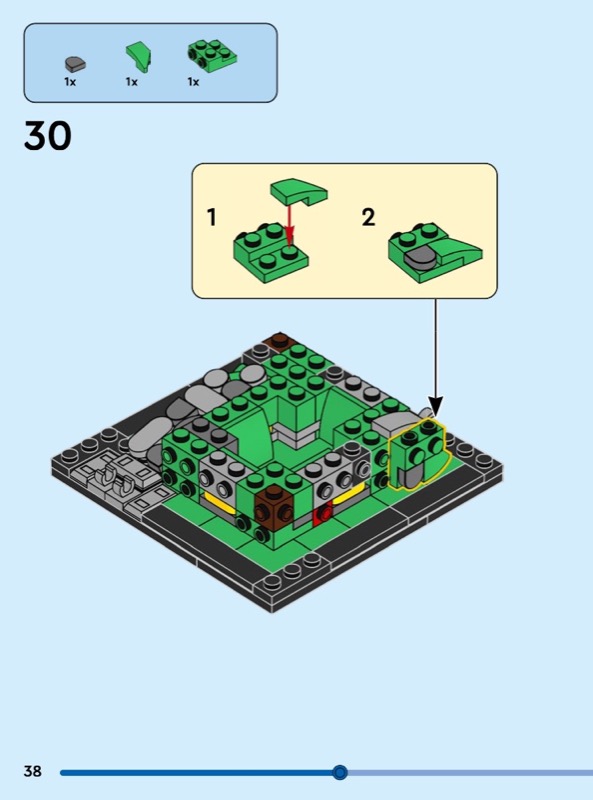 1x 1x 1x

30

1

2

38