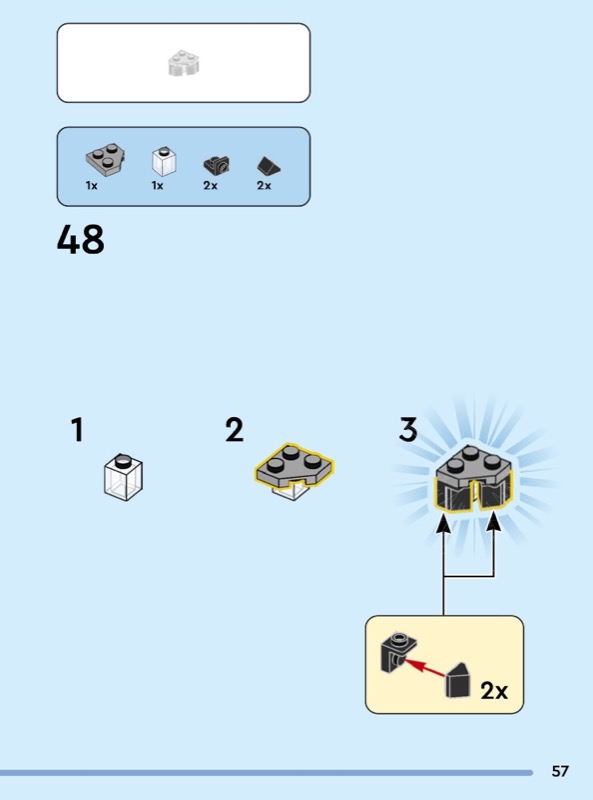 1x
1x
2x
2x

48

1

2

3

2x

57