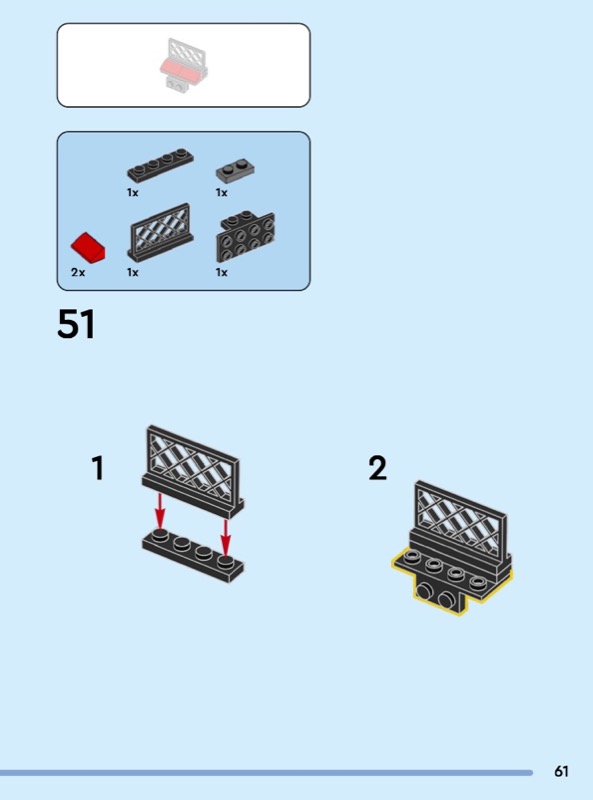 1x
1x
2x
1x
1x

51

1

2

61