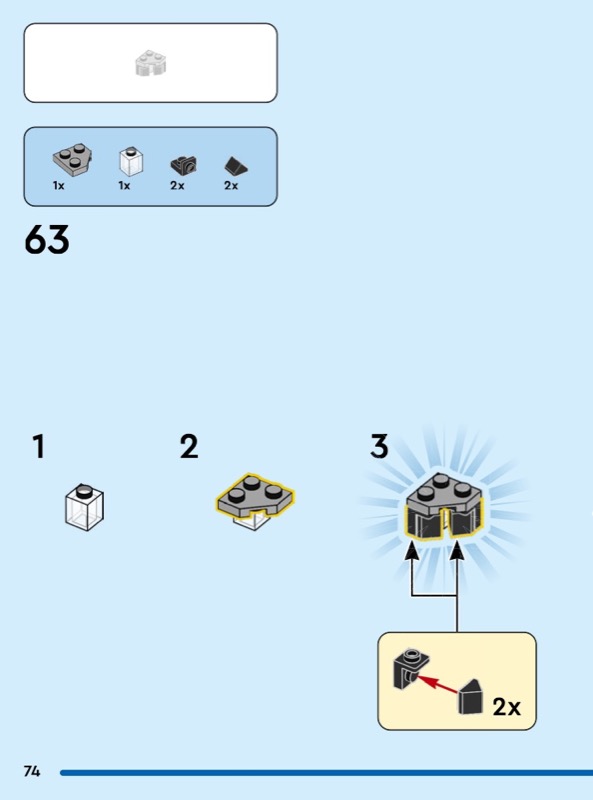 1x 1x 2x 2x

63

1

2

3

2x

74