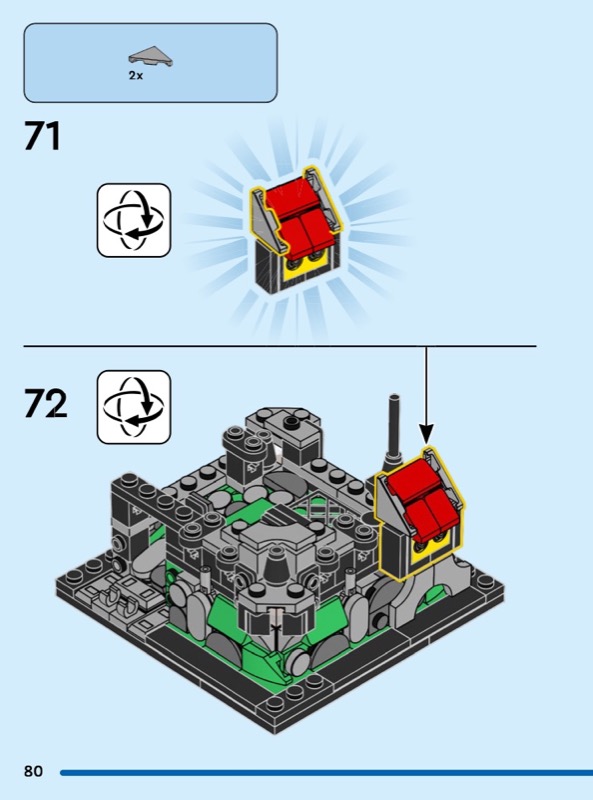 2x

71

72

80