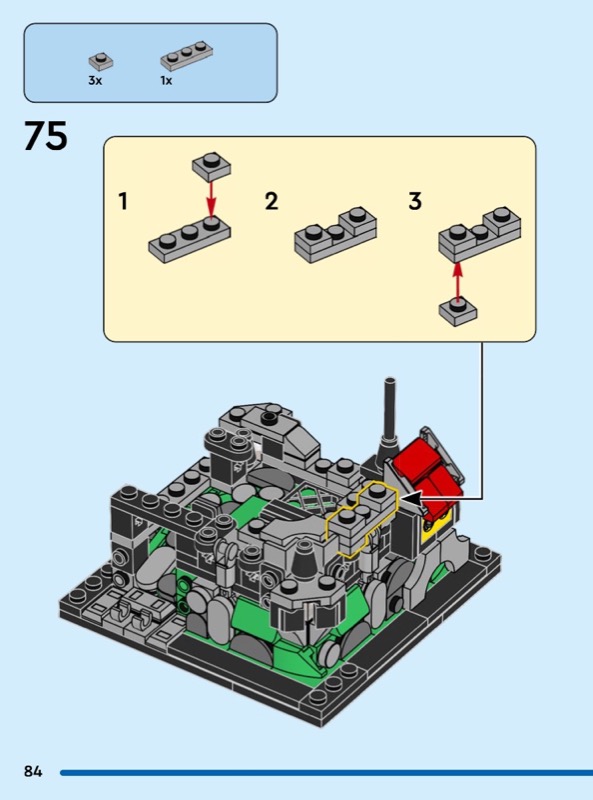 3x 1x

75

1

2

3

84