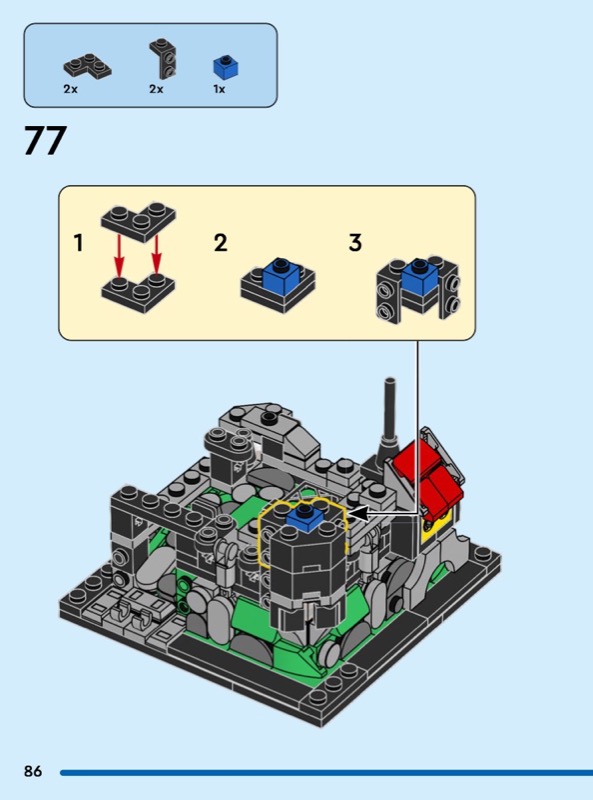 2x 2x 1x

77

1 2 3

86