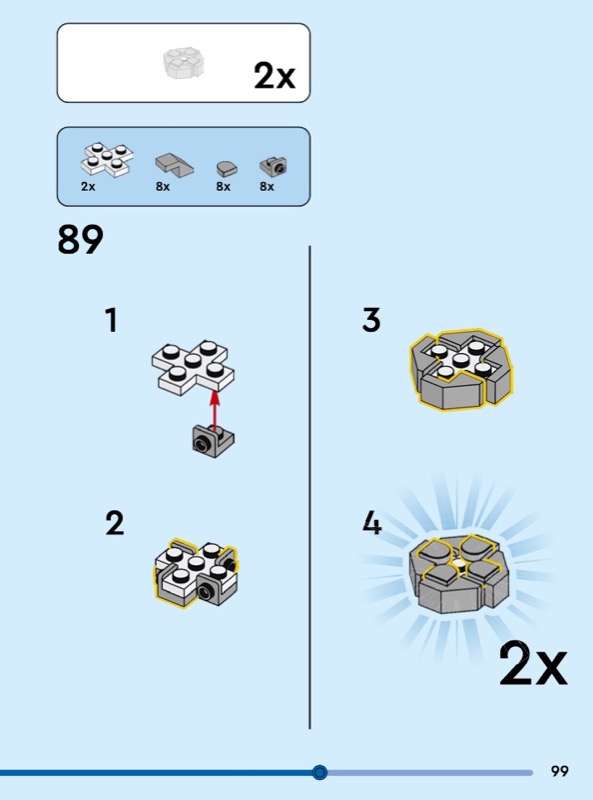 2x

2x 8x 8x 8x

89

1

2

3

4

2x

99