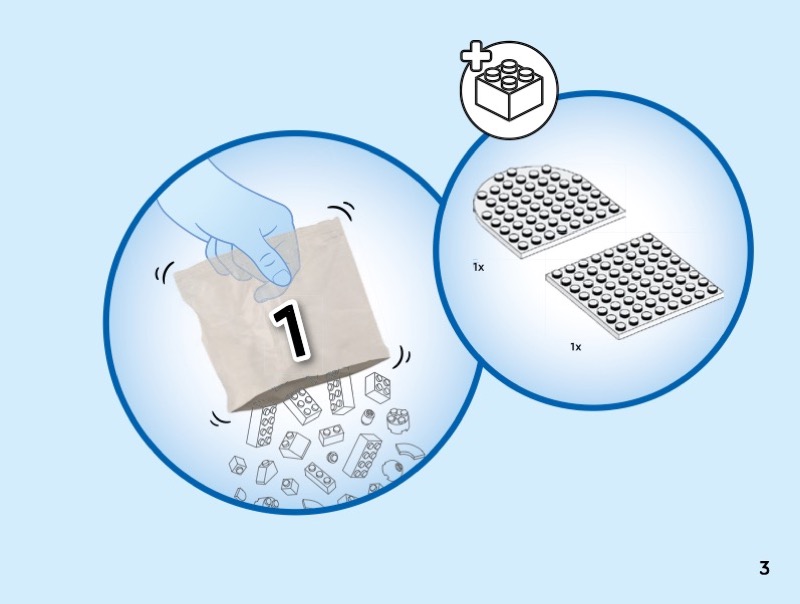 1

1x

1x

3