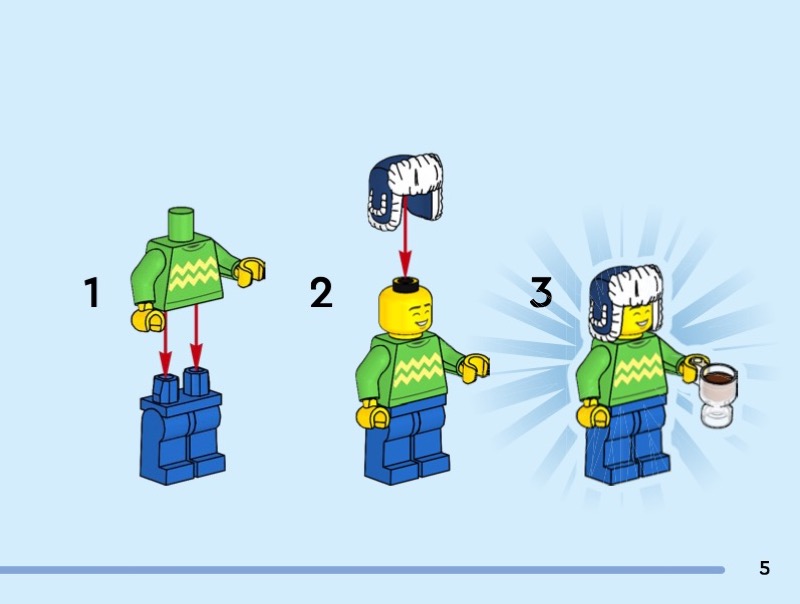 1

2

3

5