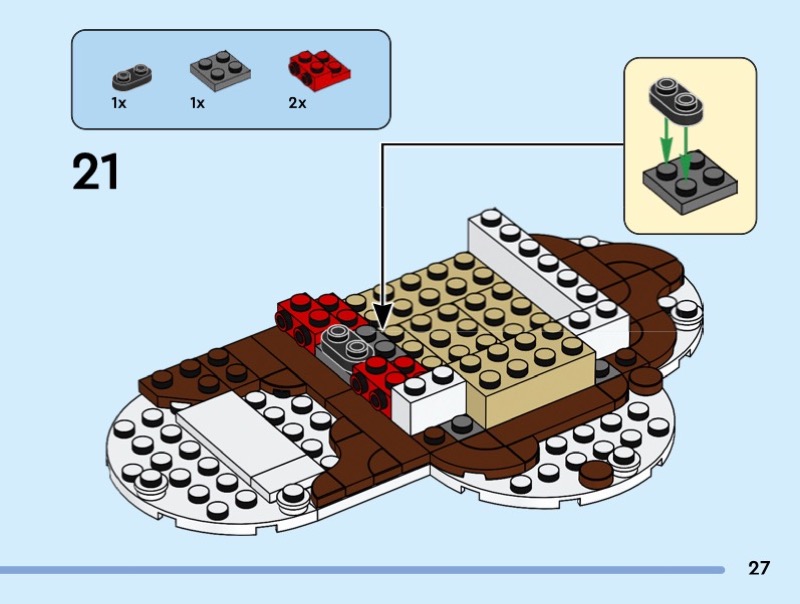 1x 1x 2x

21

27