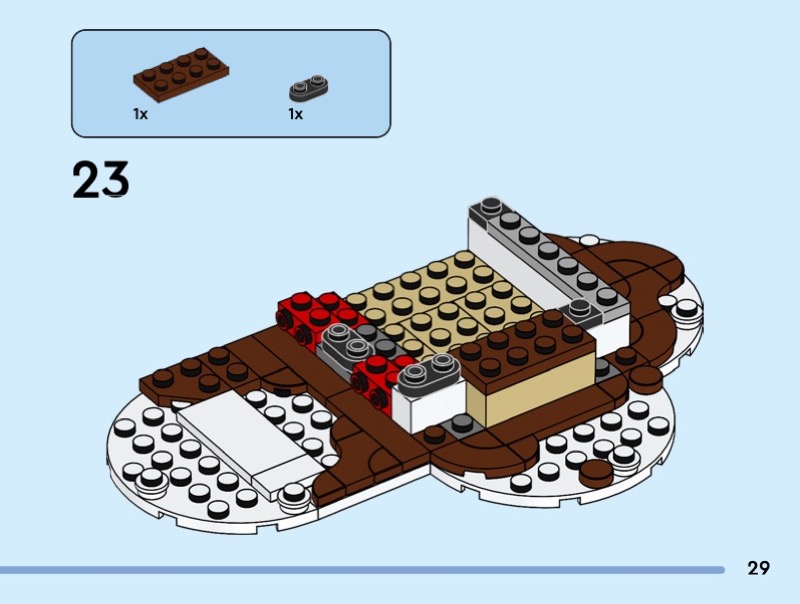 1x
1x

23

29