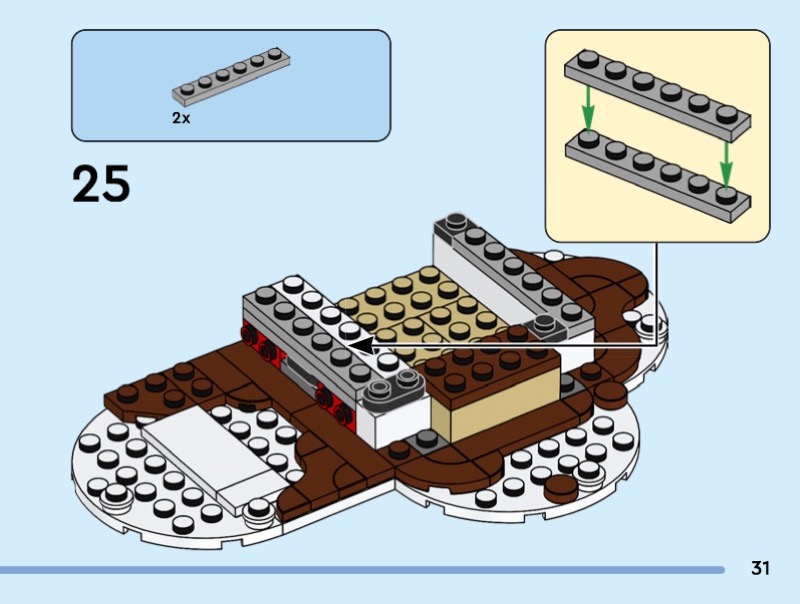 2x

25

31