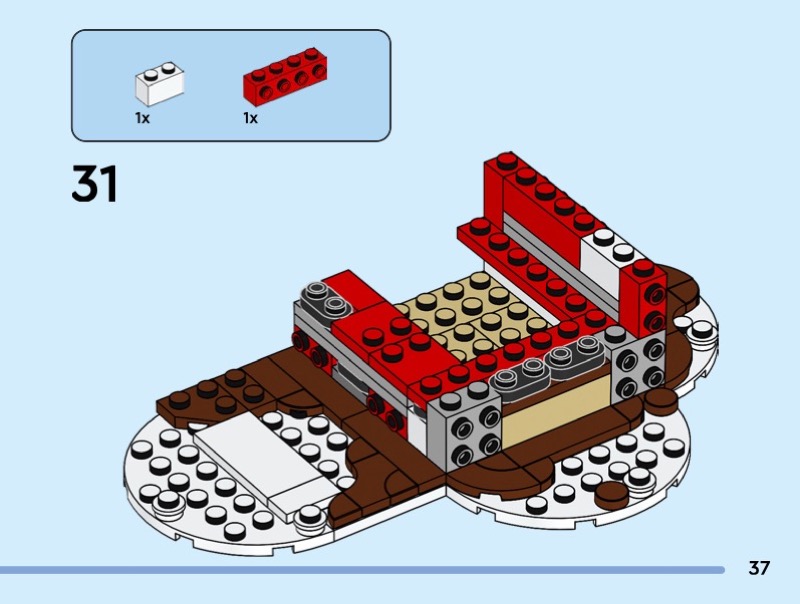 1x
1x

31

37