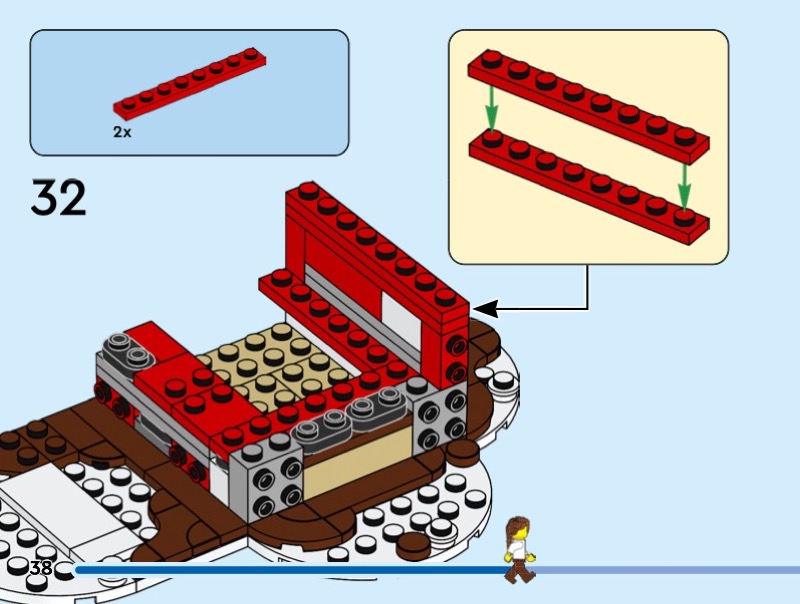 2x

32

38