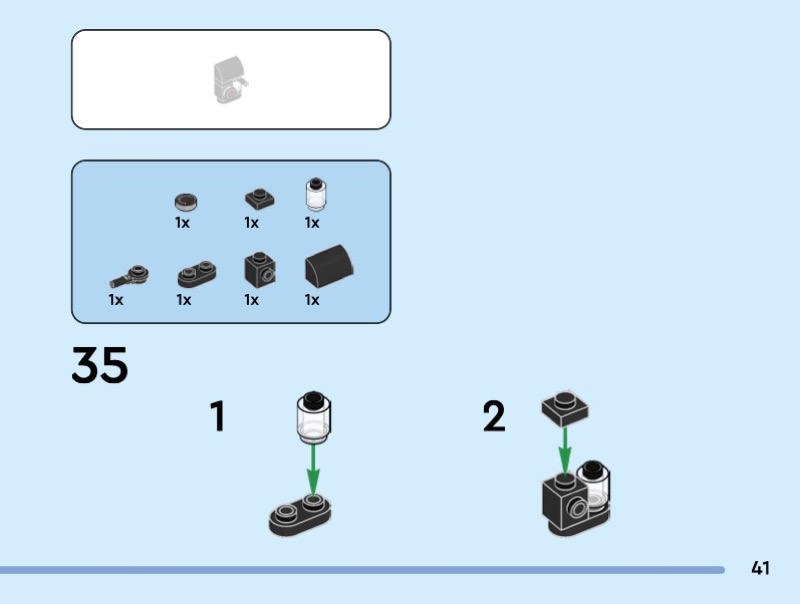 1x 1x 1x

1x 1x 1x 1x

35

1

2

41