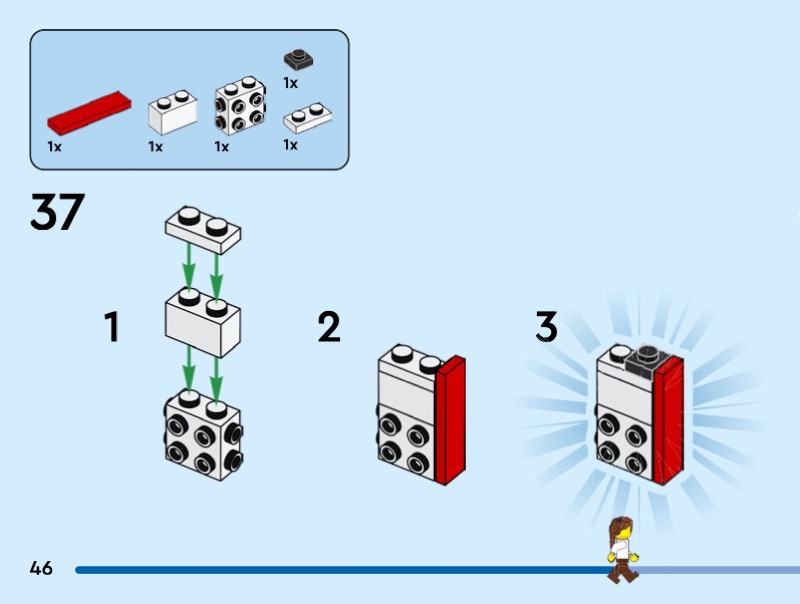 1x

1x 1x 1x 1x

37

1

2

3

46