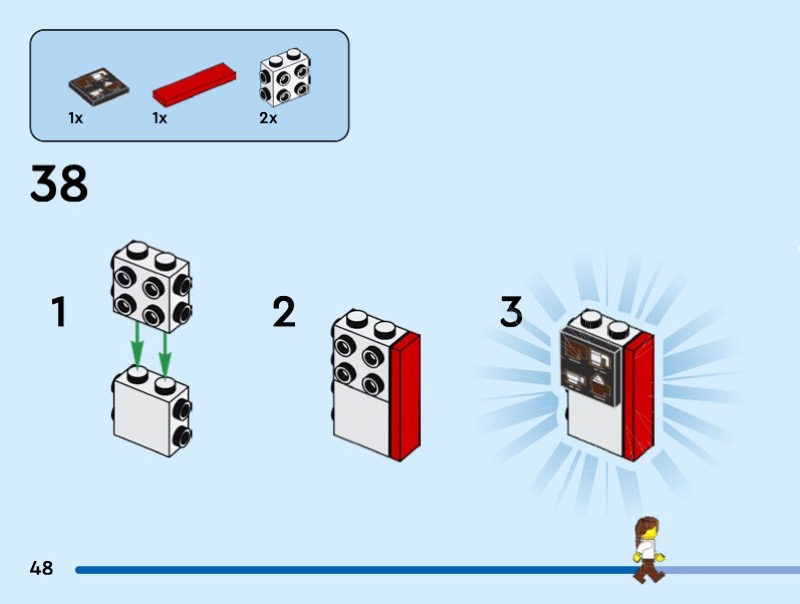 1x 1x 2x

38

1

2

3

48