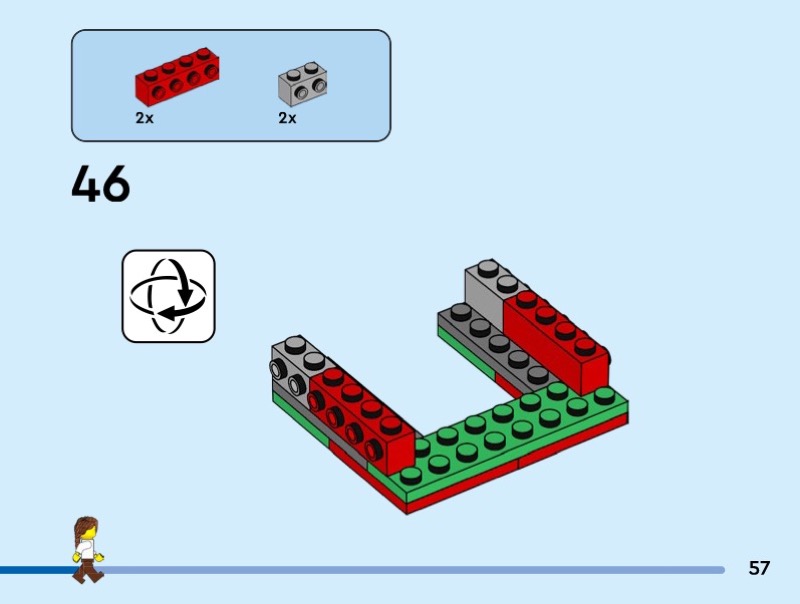 2x

2x

46

57