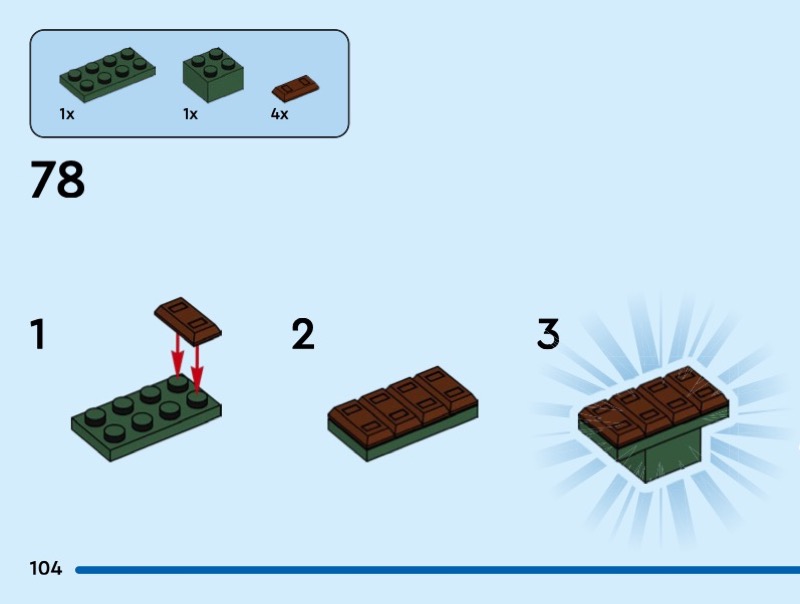 1x
1x
4x

78

1

2

3

104