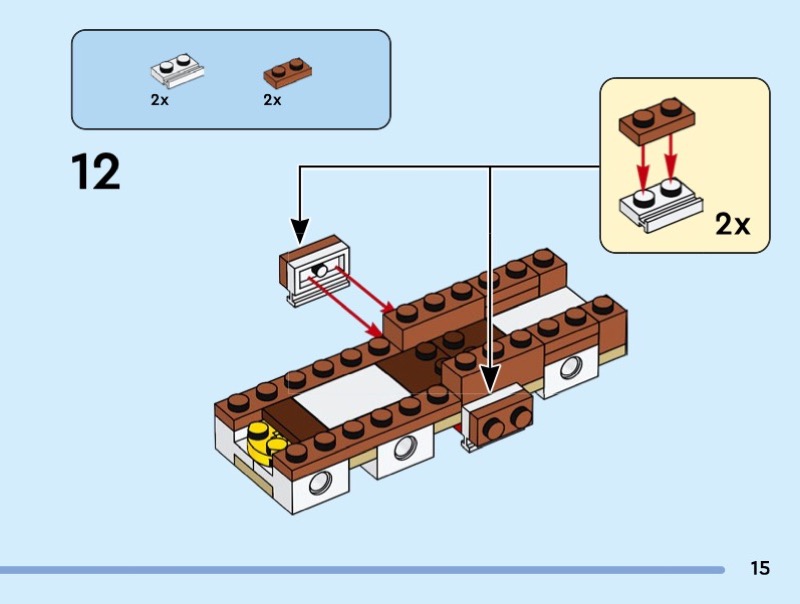 2x
2x

12

2x

15