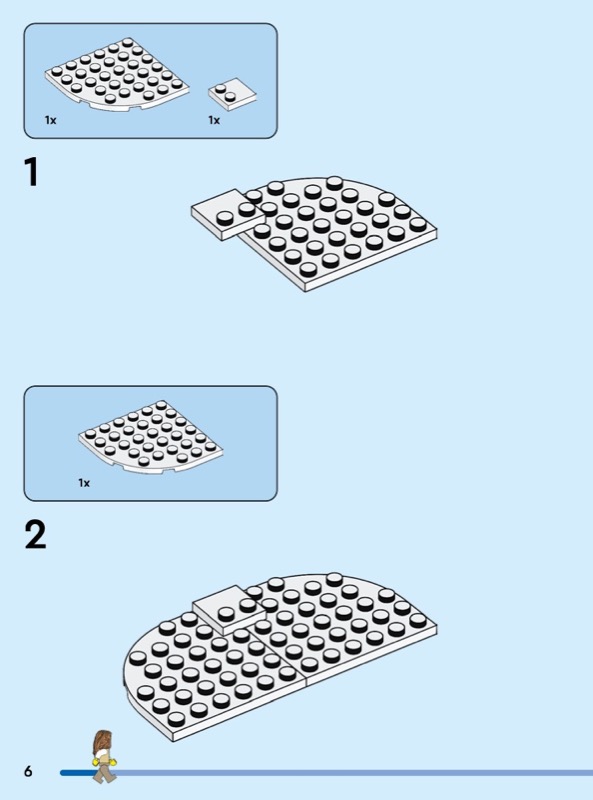 1x

1x

1

1x

2

6