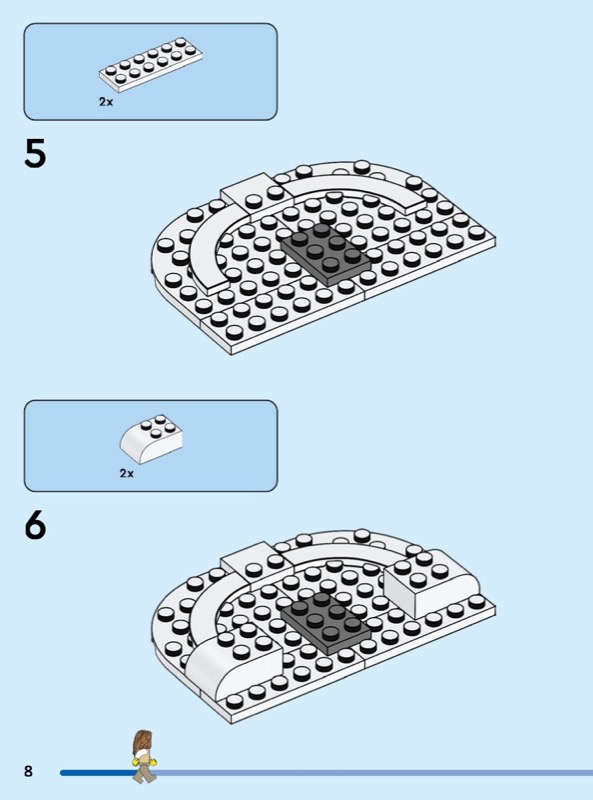 2x

5

2x

6

8