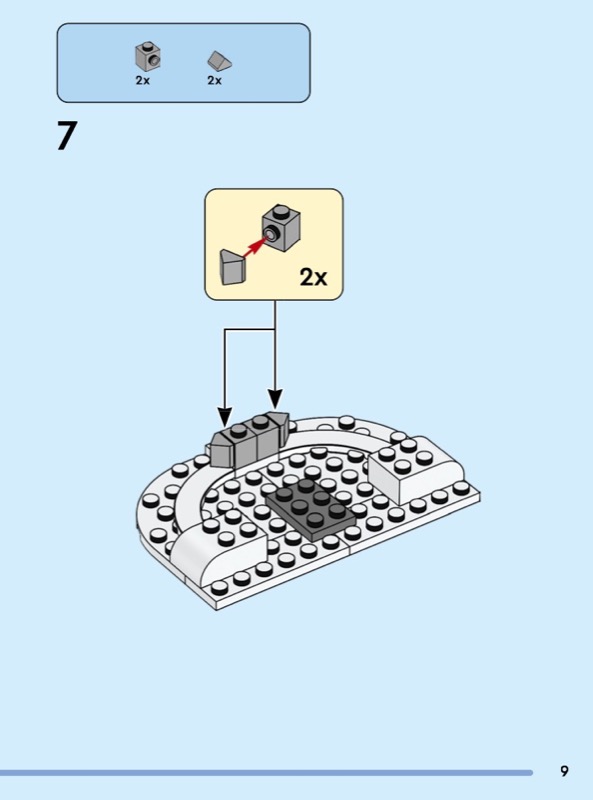 2x
2x

7

2x

9