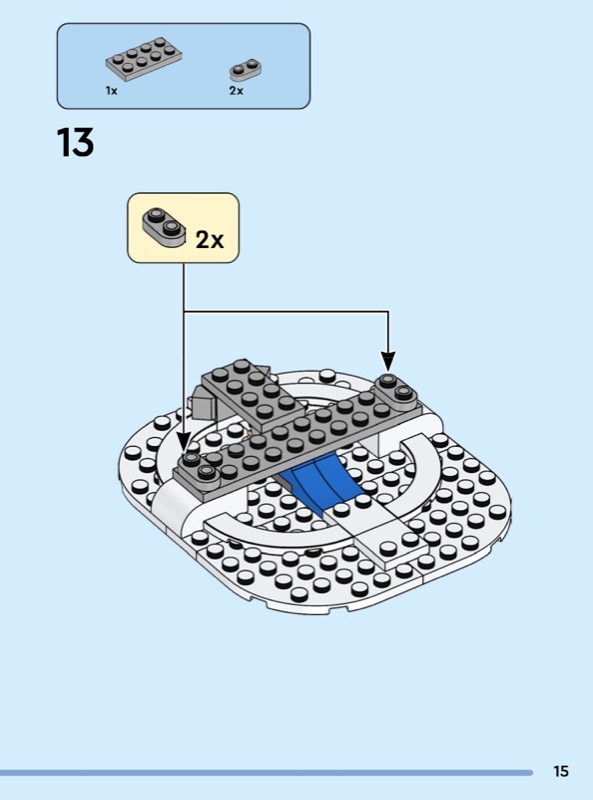 1x

2x

13

2x

15