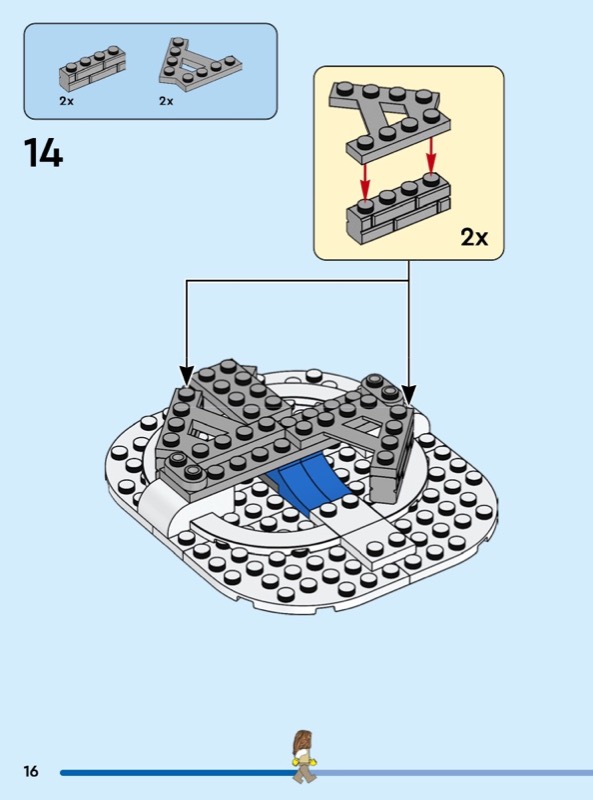 2x 2x

14

2x

16