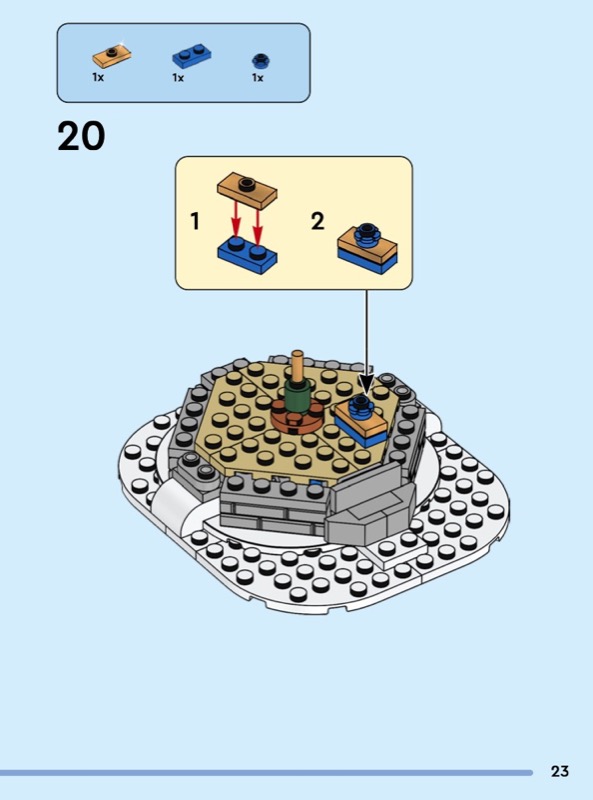 1x 1x 1x

20

1

2

23